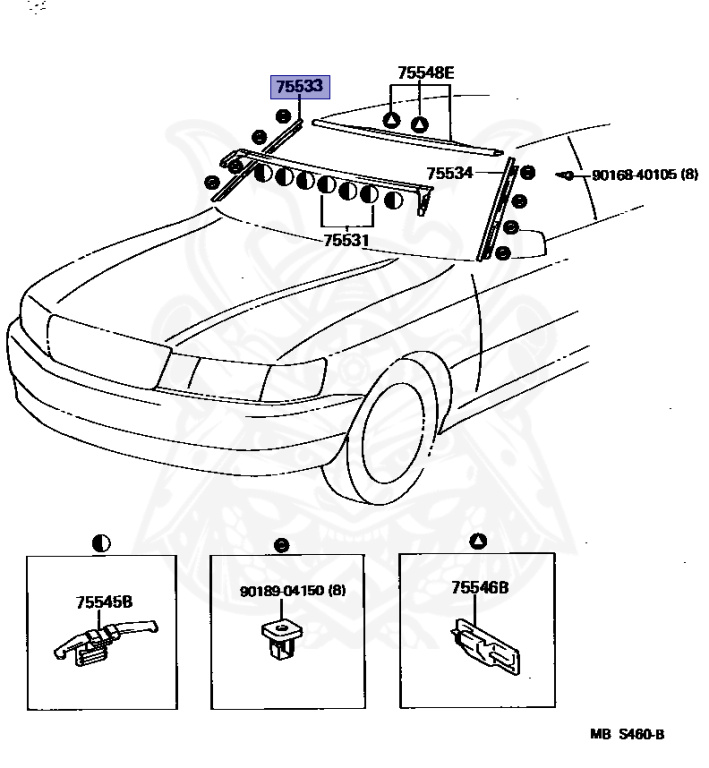 75533

75548E

75534

90168-40105 (8)

75531

75545B

90189-04150 (8)

75546B

MB S460-B