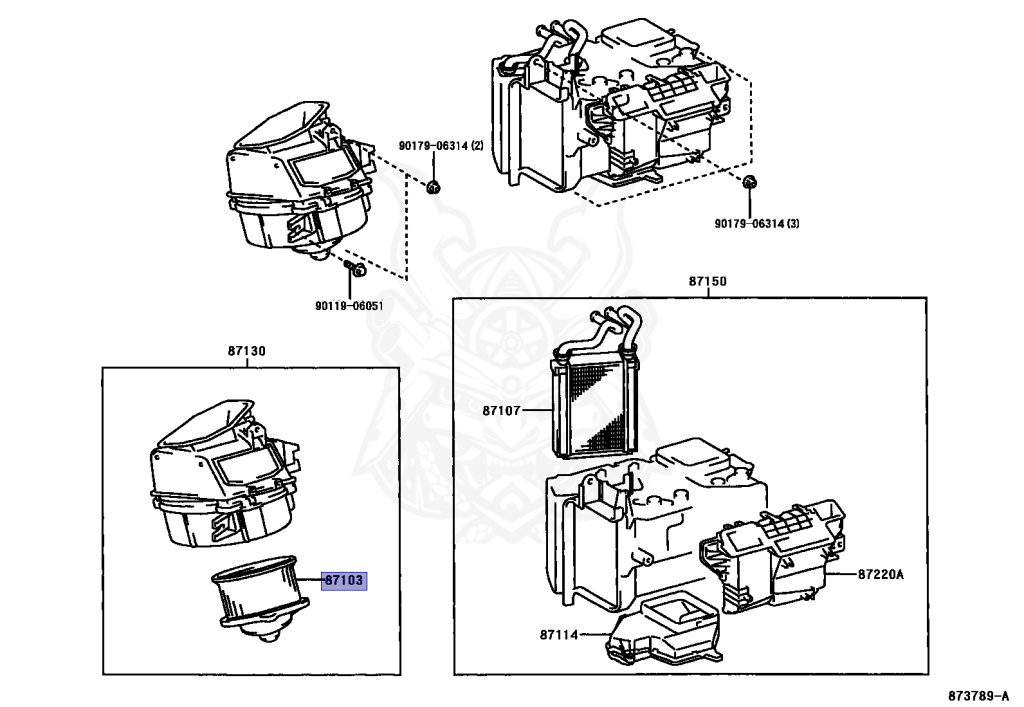 90179-06314 (2)

90179-06314 (3)

90119-06051

87150

87130

87107

87103

87220A

87114

873789-A