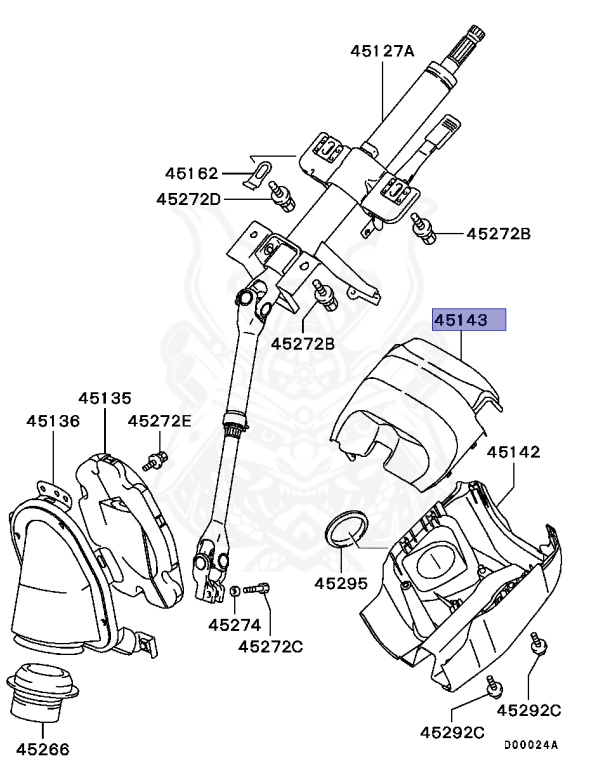 45127A
45162
45272D
45272B
45272B
45143
45135
45136
45272E
45142
45295
45274
45272C
45292C
45292C
45266
D00024A