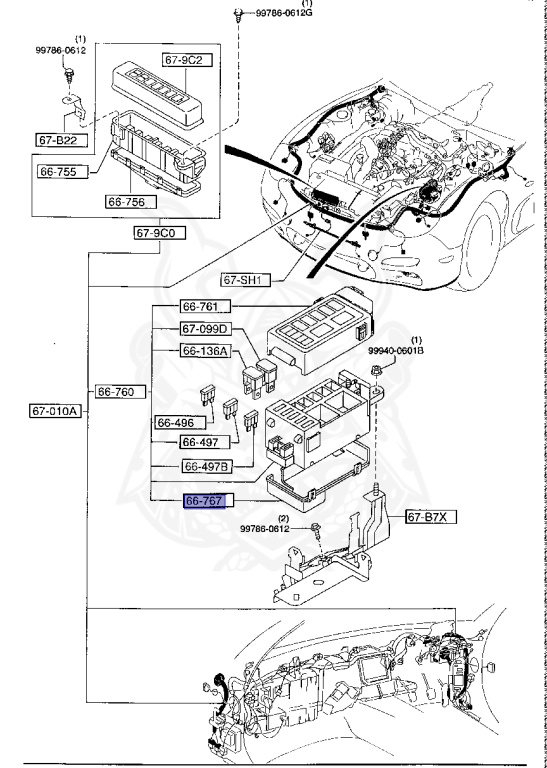 (1)
99786-0612G

(1)
99786-0612

67-9C2

67-B22

66-755

66-756

67-9C0

67-SH1

66-761

67-099D

66-136A

(1)
99940-0601B

66-760

67-010A

66-496

66-497

66-497B

66-767

67-B7X

(2)
99786-0612