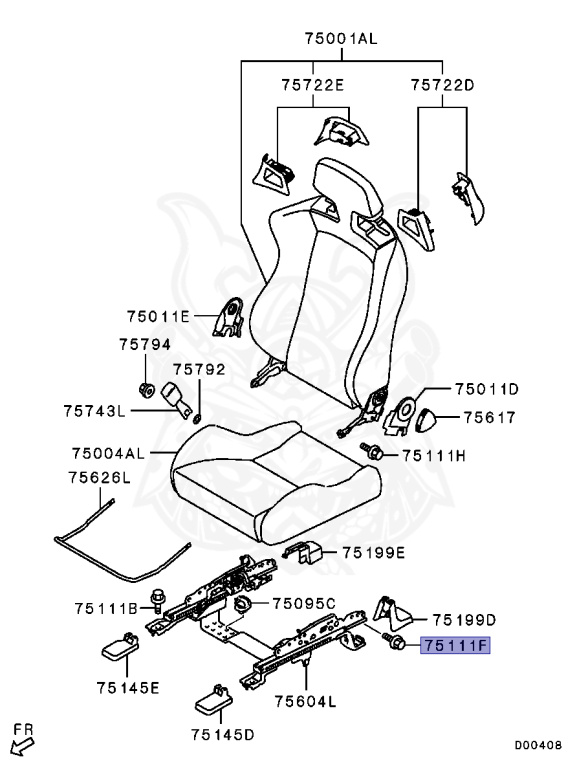 75001AL
75722E
75722D
75011E
75794
75792
75743L
75011D
75617
75004AL
75111H
75626L
75199E
75111B
75095C
75199D
75111F
75145E
75604L
75145D
FR
D00408