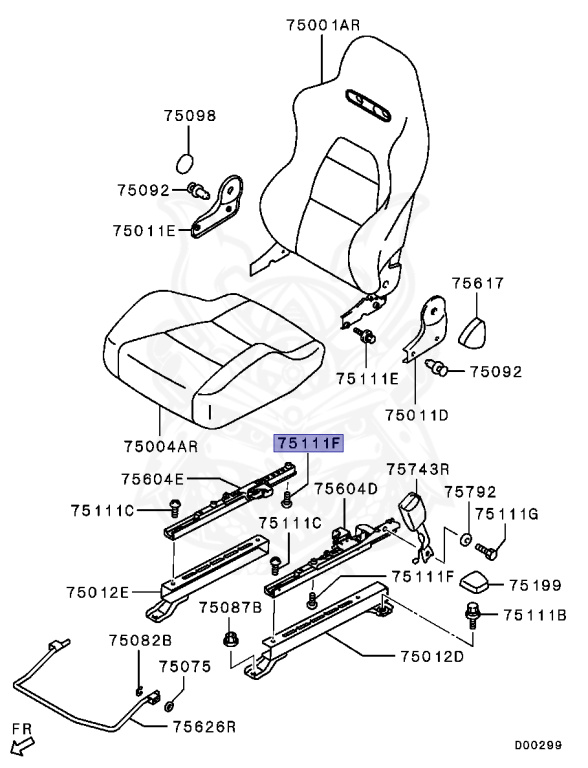 75001AR
75098
75092
75011E
75617
75111E
75092
75011D
75004AR
75111F
75604E
75743R
75604D
75792
75111C
75111G
75111C
75012E
75111F
75199
75087B
75111B
75082B
75075
75012D
75626R
FR
D00299