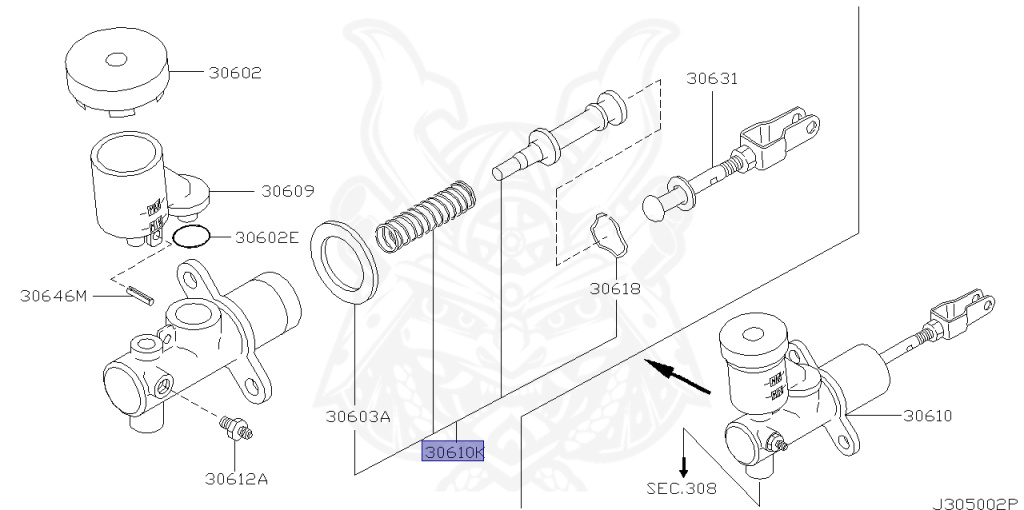 30602

30609

30602E

30646M

30612A

30603A

30610K

30631

30618

30610

SEC.308

J305002P