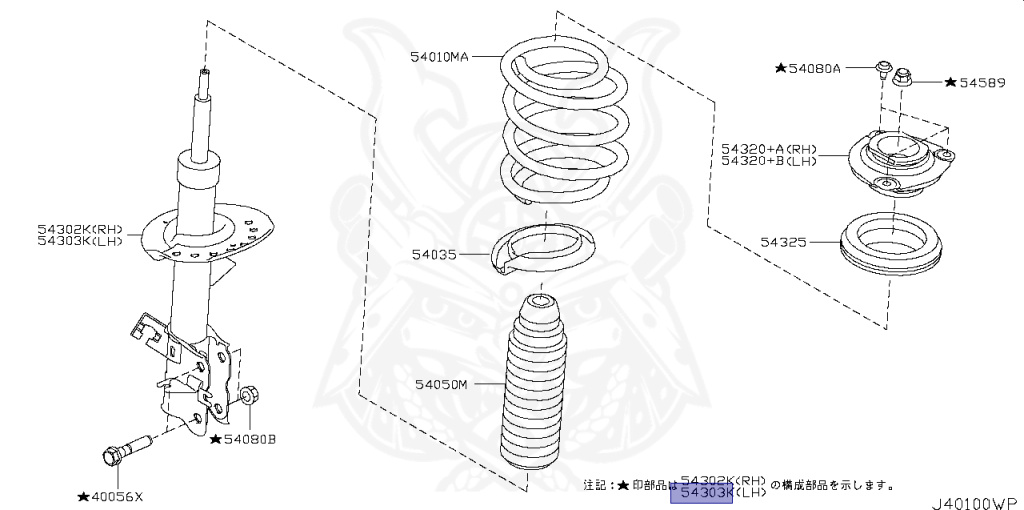 54010MA

★54080A

★54589

54320+A(RH)
54320+B(LH)

54302K(RH)
54303K(LH)

54035

54325

54050M

★54080B

★40056X

注記:★印部品は 54302K(RH) 54303K(LH) の構成部品を示します。

J40100WP