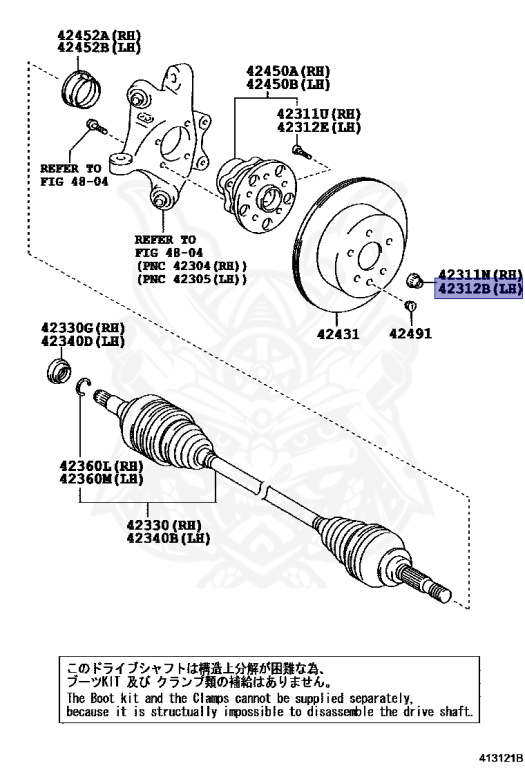 42452A(RH)
42452B(LH)

42450A(RH)
42450B(LH)

42311U(RH)
42312E(LH)

REFER TO
FIG 48-04

REFER TO
FIG 48-04
(PNC 42304(RH))
(PNC 42305(LH))

42311N(RH)
42312B(LH)

42431

42491

42330G(RH)
42340D(LH)

42360L(RH)
42360M(LH)

42330(RH)
42340B(LH)

このドライブシャフトは構造上分解が困難な為、
ブーツKIT 及び クランプ類の補給はありません。
The Boot kit and the Clamps cannot be supplied separately, because it is structually impossible to disassemble the drive shaft.

413121B