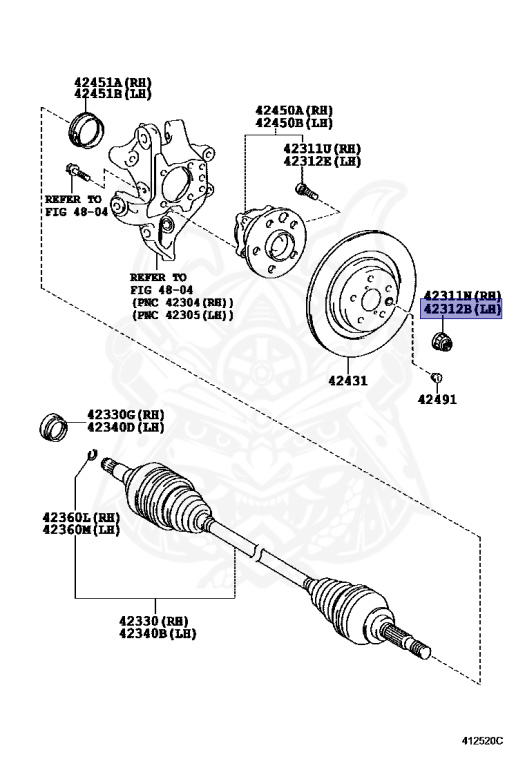 42451A(RH)
42451B(LH)

42450A(RH)
42450B(LH)

42311U(RH)
42312E(LH)

REFER TO
FIG 48-04

REFER TO
FIG 48-04
(PNC 42304(RH))
(PNC 42305(LH))

42311N(RH)
42312B(LH)

42431

42491

42330G(RH)
42340D(LH)

42360L(RH)
42360M(LH)

42330(RH)
42340B(LH)

412520C