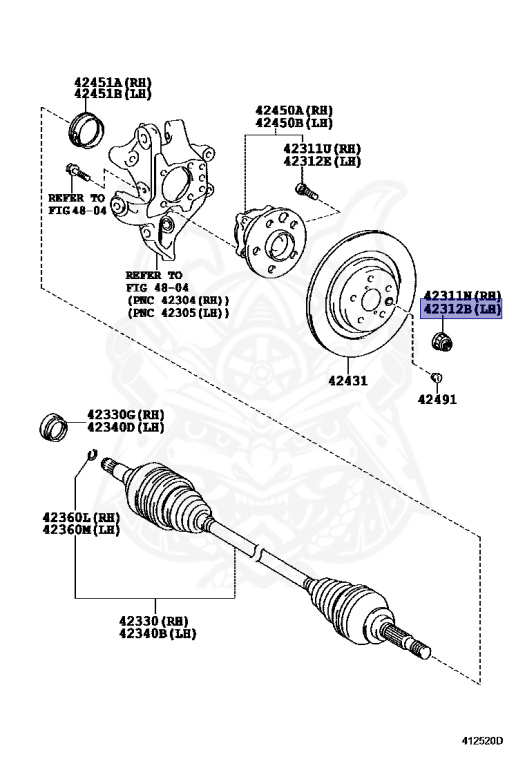 42451A(RH)
42451B(LH)

42450A(RH)
42450B(LH)

42311U(RH)
42312E(LH)

REFER TO
FIG 48-04

REFER TO
FIG 48-04
(PNC 42304(RH))
(PNC 42305(LH))

42311N(RH)
42312B(LH)

42431

42491

42330G(RH)
42340D(LH)

42360L(RH)
42360M(LH)

42330(RH)
42340B(LH)

412520D