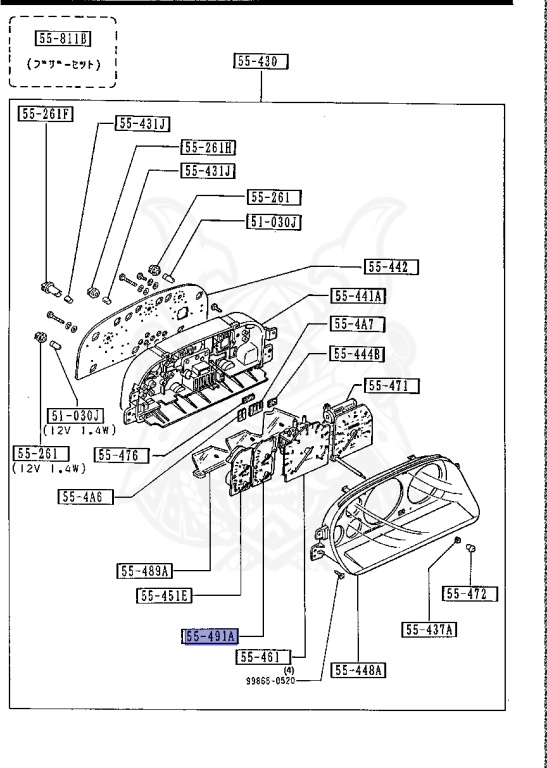 55-811B
(ブザーセット)

55-430

55-261F
55-431J
55-261H
55-431J
55-261
51-030J
55-442
55-441A
55-4A7
55-444B
55-471
51-030J
(12V 1.4W)
55-261
(12V 1.4W)
55-476
55-4A6
55-489A
55-451E
55-491A
55-461
(4)
99865-0520
55-448A
55-437A
55-472