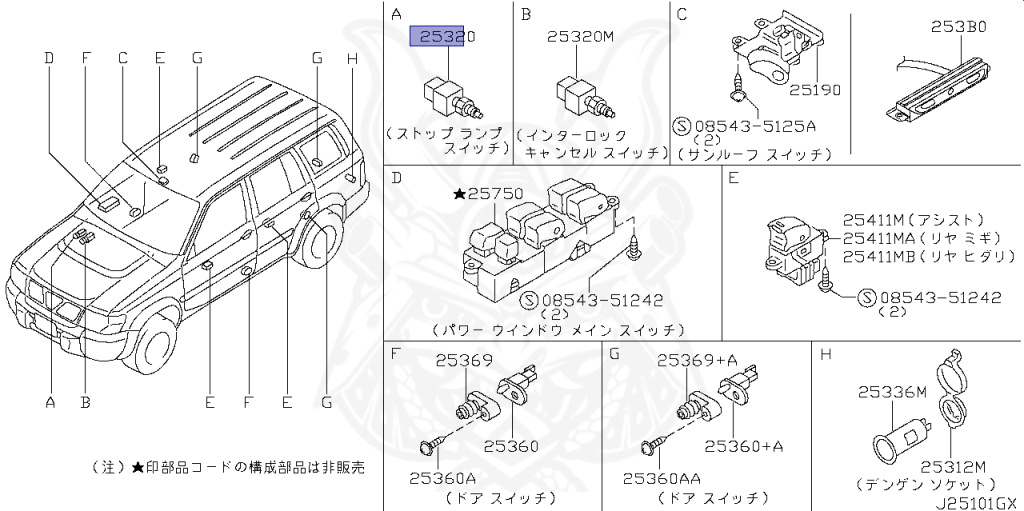 D F C E G G H

A B E F E G

(注)★印部品コードの構成部品は非販売

A
25320
(ストップ ランプ スイッチ)

B
25320M
(インターロック キャンセル スイッチ)

C
25190
Ⓢ08543-5125A
(2)
(サンルーフ スイッチ)

253B0

D
★25750
Ⓢ08543-51242
(2)
(パワー ウインドウ メイン スイッチ)

E
25411M(アシスト)
25411MA(リヤ ミギ)
25411MB(リヤ ヒダリ)
Ⓢ08543-51242
(2)

F
25369
25360
25360A
(ドア スイッチ)

G
25369+A
25360+A
25360AA
(ドア スイッチ)

H
25336M
25312M
(デンゲン ソケット)

J25101GX