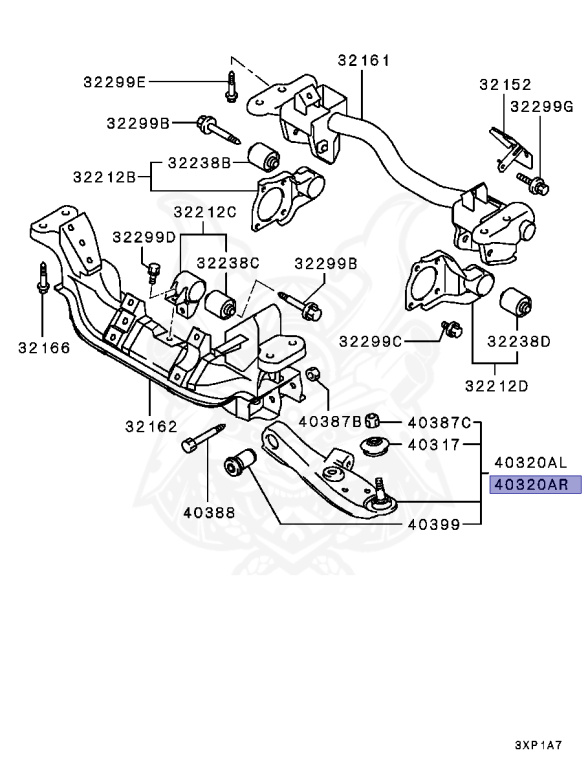 32299E
32161
32152
32299G
32299B
32238B
32212B
32212C
32299D
32238C
32299B
32166
32299C
32238D
32212D
32162
40387B
40387C
40317
40320AL
40320AR
40388
40399
3XP1A7