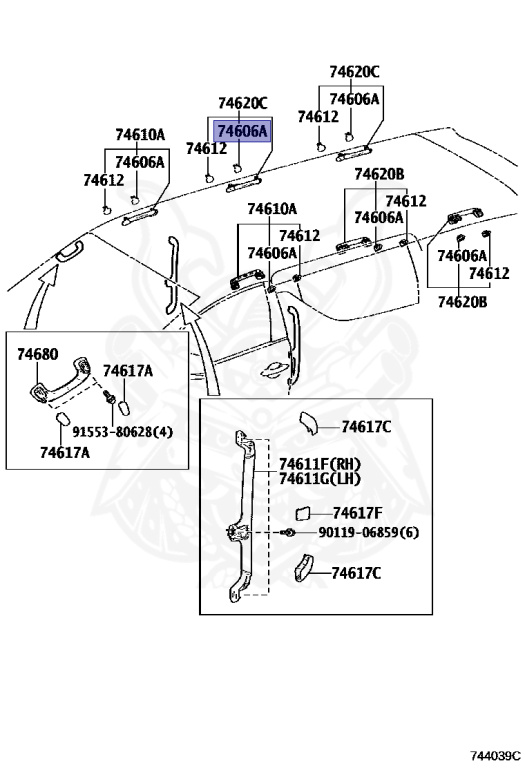 74620C
74606A
74612
74620C
74606A
74612
74610A
74606A
74612
74620B
74612
74606A
74610A
74612
74606A
74606A
74612
74620B
74680
74617A
91553-80628(4)
74617A
74617C
74611F(RH)
74611G(LH)
74617F
90119-06859(6)
74617C
744039C