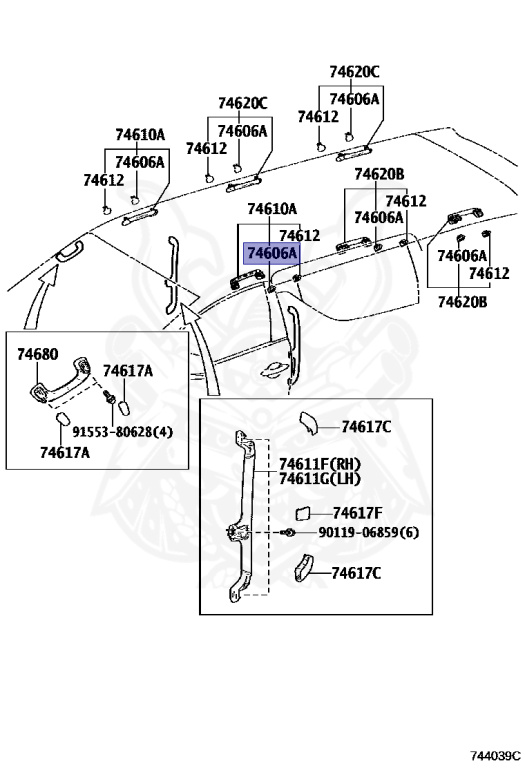 74620C
74606A
74612
74620C
74606A
74612
74610A
74606A
74612
74620B
74612
74606A
74610A
74612
74606A
74606A
74612
74620B
74680
74617A
91553-80628(4)
74617A
74617C
74611F(RH)
74611G(LH)
74617F
90119-06859(6)
74617C
744039C