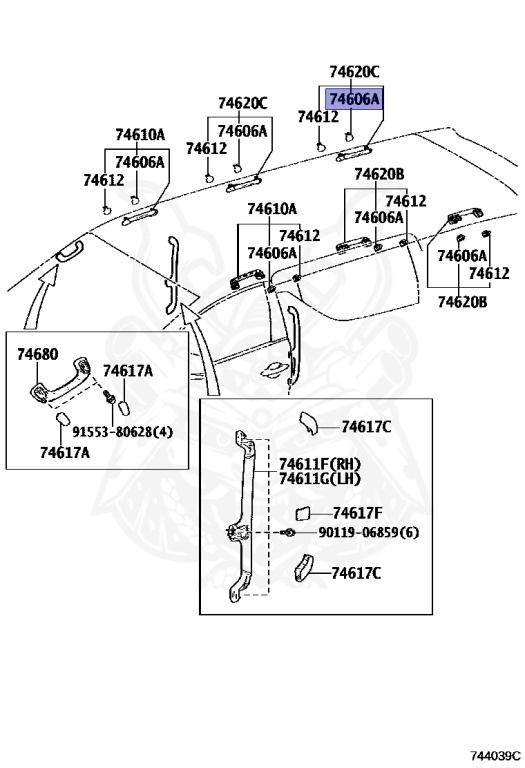 74620C
74606A
74612

74620C
74606A
74612

74610A
74606A
74612

74620B
74612
74606A

74610A
74612
74606A

74606A
74612
74620B

74680
74617A
91553-80628(4)
74617A

74617C
74611F(RH)
74611G(LH)
74617F
90119-06859(6)
74617C

744039C