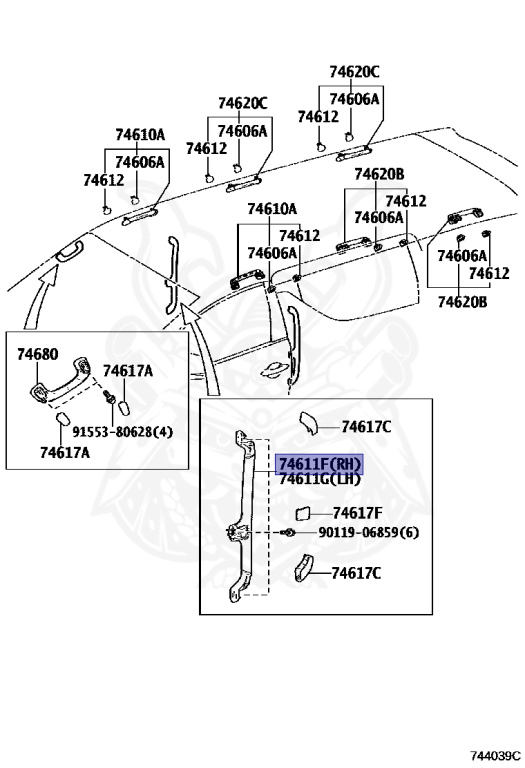 74620C
74606A
74612
74620C
74606A
74612
74610A
74606A
74612
74620B
74612
74606A
74610A
74612
74606A
74606A
74612
74620B
74680
74617A
91553-80628(4)
74617A
74617C
74611F(RH)
74611G(LH)
74617F
90119-06859(6)
74617C
744039C