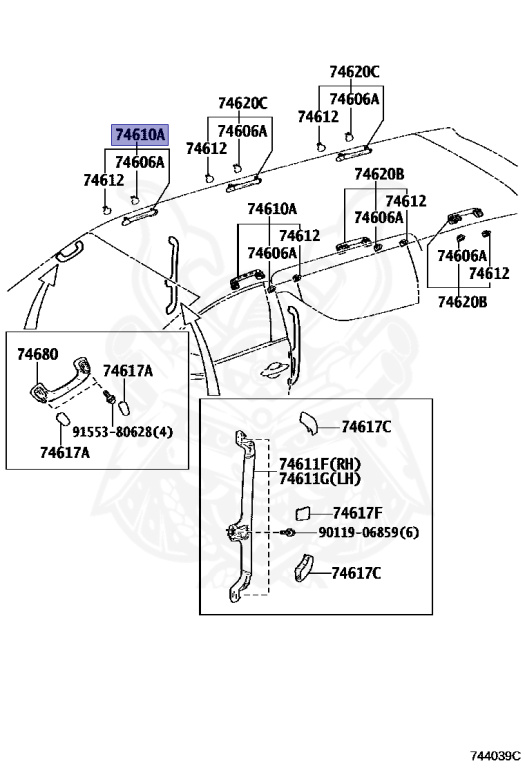 74620C
74606A
74612
74620C
74606A
74612
74610A
74606A
74612
74620B
74612
74606A
74610A
74612
74606A
74606A
74612
74620B
74680
74617A
91553-80628(4)
74617A
74617C
74611F(RH)
74611G(LH)
74617F
90119-06859(6)
74617C
744039C