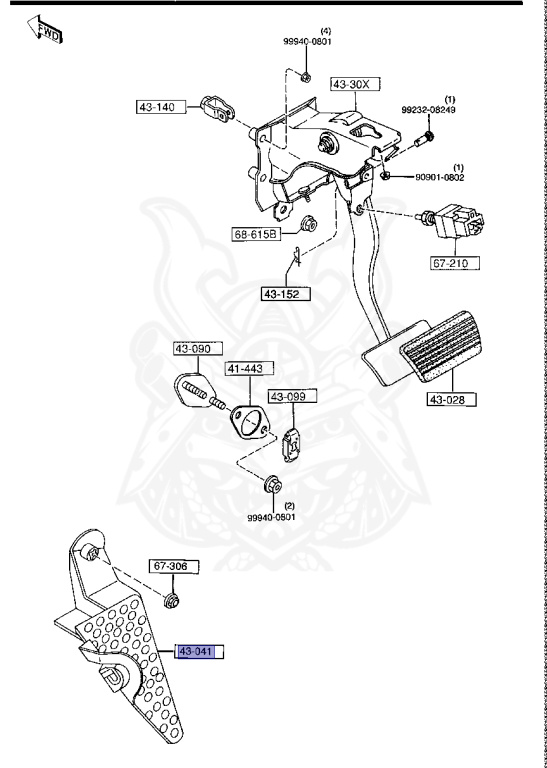 FWD

(4)
99940-0801

43-30X

43-140

(1)
99232-08249

(1)
90901-0802

68-615B

67-210

43-152

43-090

41-443

43-099

43-028

(2)
99940-0801

67-306

43-041