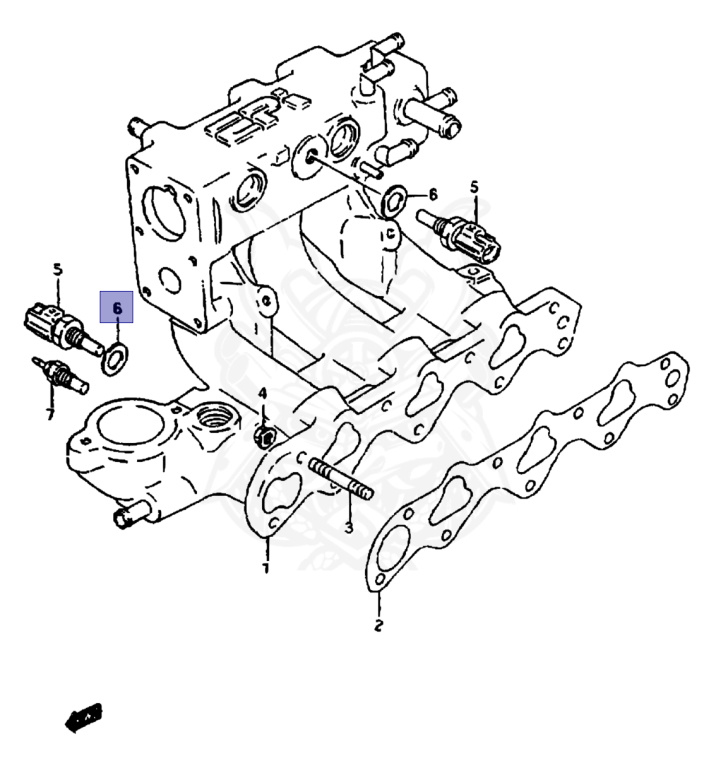 6
5
5
6
7
4
3
1
2