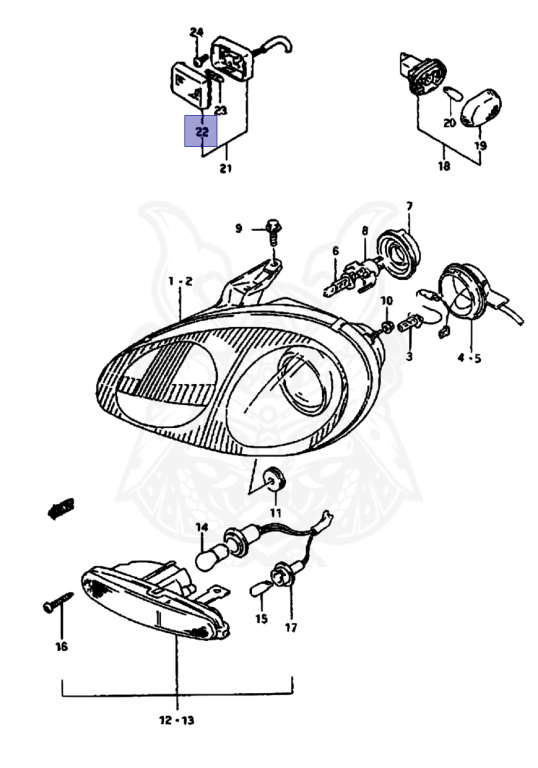 24
23
22
21
20
19
18
9
7
8
6
1 - 2
10
3
4 - 5
11
14
15
17
16
12 - 13