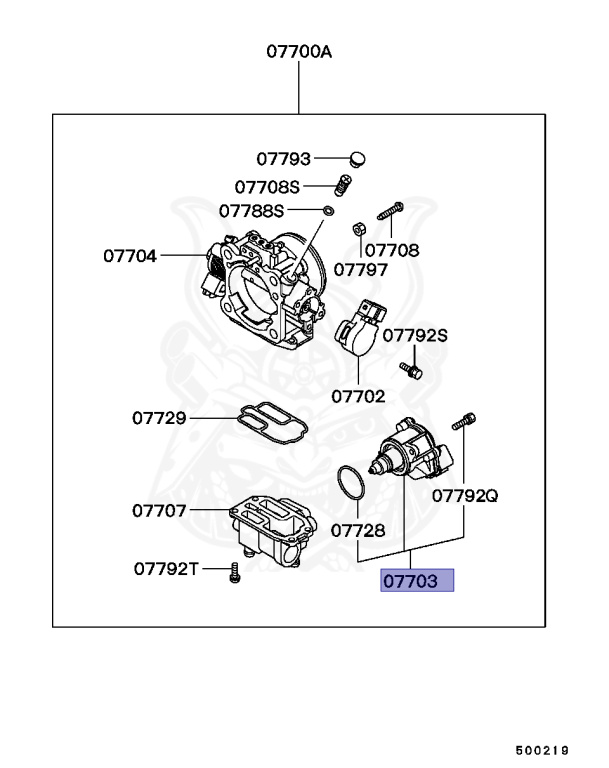 07700A

07793

07708S

07788S

07704

07708

07797

07792S

07702

07729

07792Q

07707

07728

07792T

07703

500219