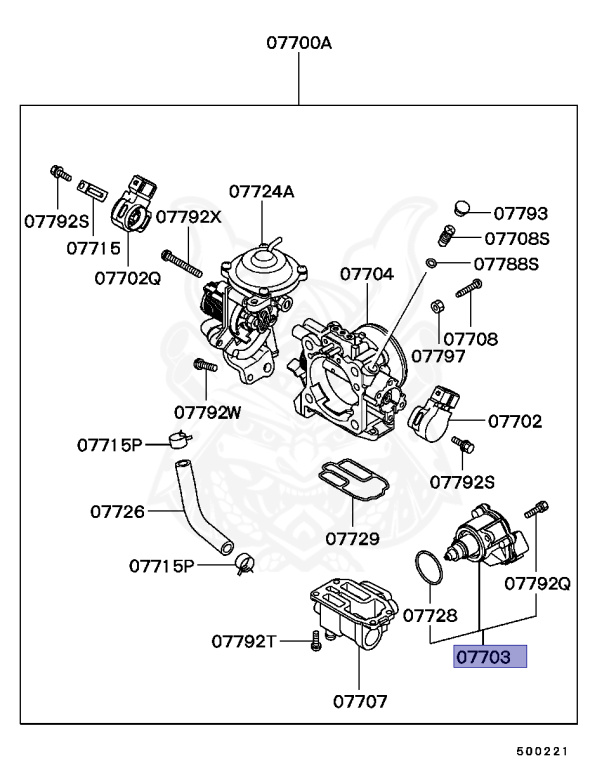 07700A

07792S
07715
07702Q
07792X
07724A
07793
07708S
07788S
07704
07708
07797
07792W
07702
07715P
07792S
07726
07729
07715P
07792Q
07728
07792T
07703
07707

500221