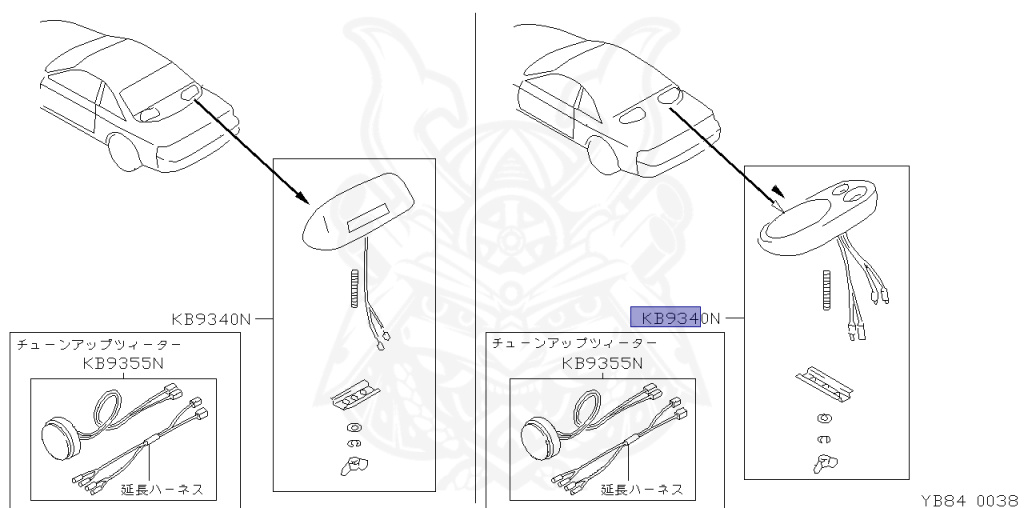 KB9340N

チューンアップツィーター
KB9355N

延長ハーネス

KB9340N

チューンアップツィーター
KB9355N

延長ハーネス

YB84 0038