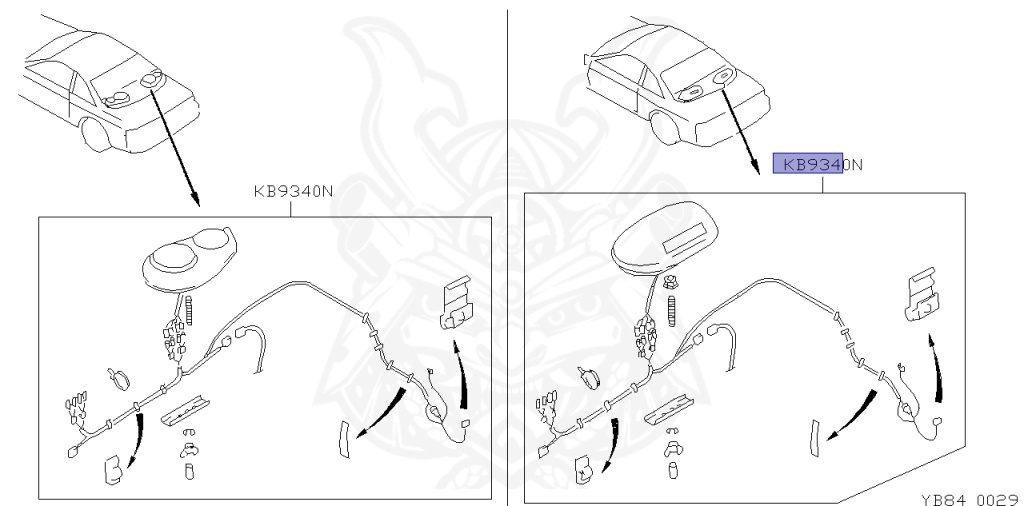 KB9340N

KB9340N

YB84 0029