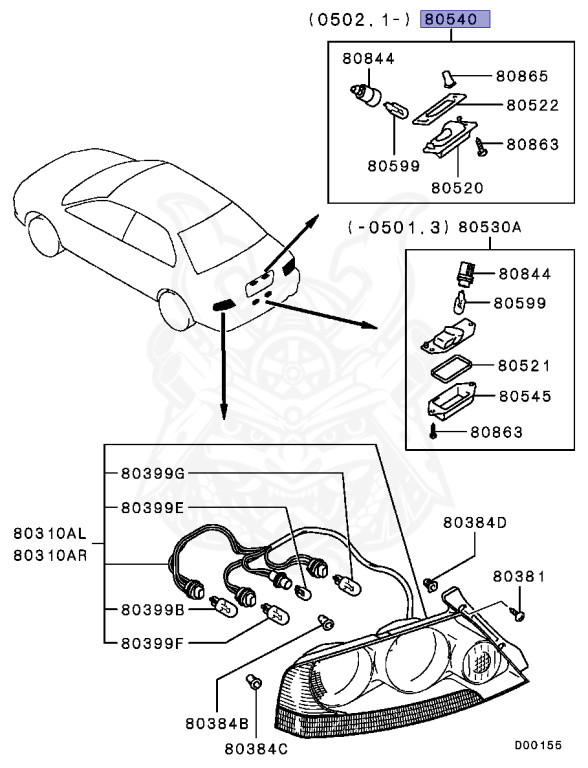 (0502.1-) 80540

80844
80865
80522
80863
80599
80520

(-0501.3) 80530A

80844
80599
80521
80545
80863

80399G
80399E
80310AL
80310AR
80399B
80399F
80384D
80381
80384B
80384C

D00155