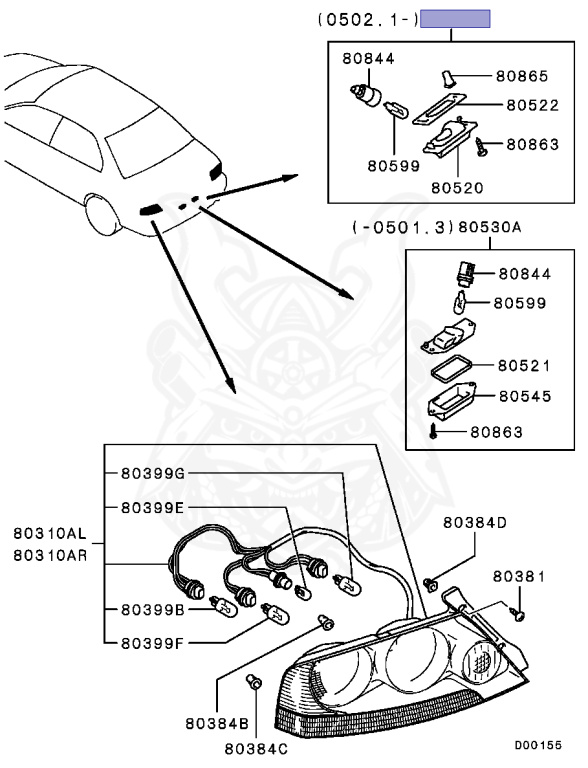 (0502.1-)

80844
80865
80522
80863
80599
80520

(-0501.3)80530A
80844
80599
80521
80545
80863

80399G
80399E
80310AL
80310AR
80399B
80399F
80384D
80381
80384B
80384C
D00155