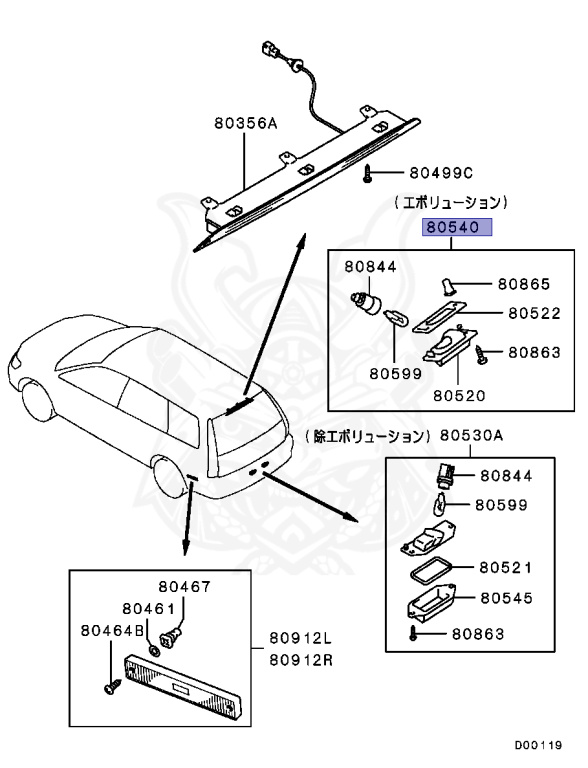 80356A

80499C

(エボリューション)

80540

80844

80865

80522

80863

80599

80520

(除エボリューション) 80530A

80844

80599

80521

80545

80863

80467

80461

80464B

80912L
80912R

D00119