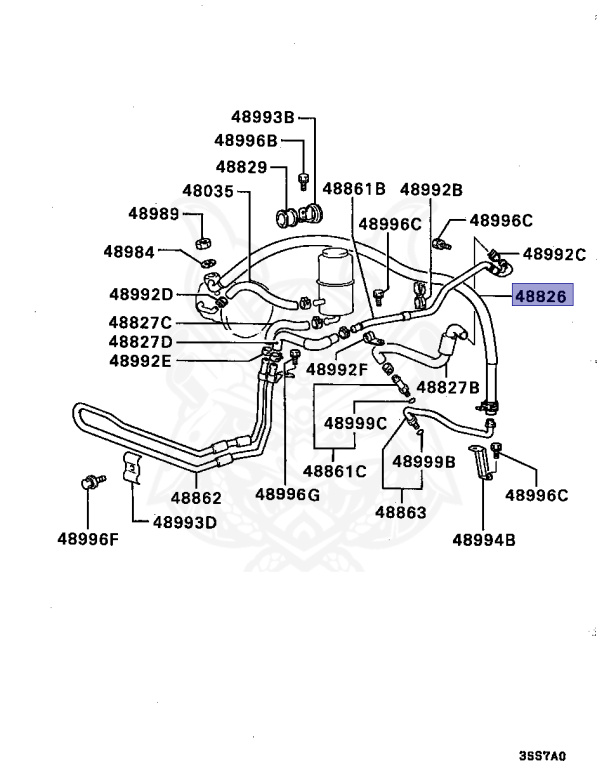 48993B
48996B
48829
48035
48861B
48992B
48989
48996C
48996C
48984
48992C
48992D
48826
48827C
48827D
48992E
48992F
48827B
48999C
48861C
48999B
48862
48996G
48863
48996C
48993D
48996F
48994B
35S7A0