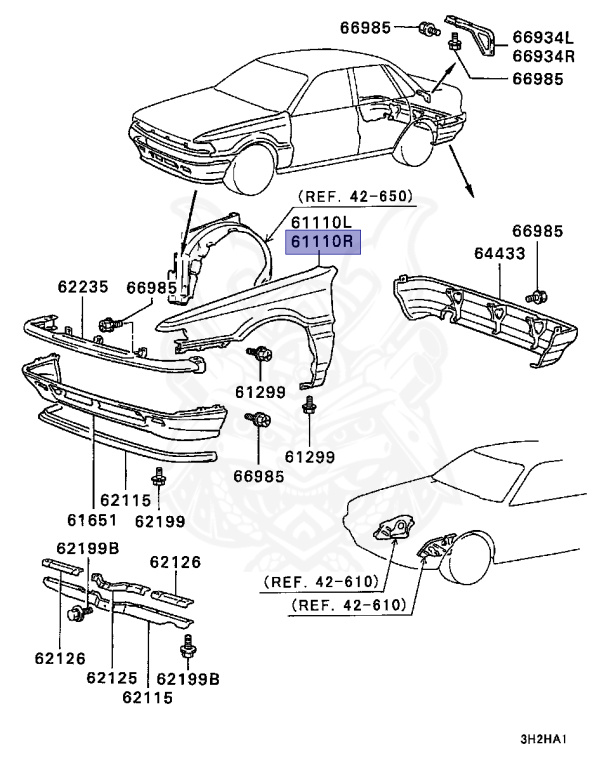 66985
66934L
66934R
66985
(REF. 42-650)
61110L
61110R
66985
64433
62235
66985
61299
61299
66985
62115
61651
62199
62199B
62126
(REF. 42-610)
(REF. 42-610)
62126
62125
62199B
62115
3H2HA1