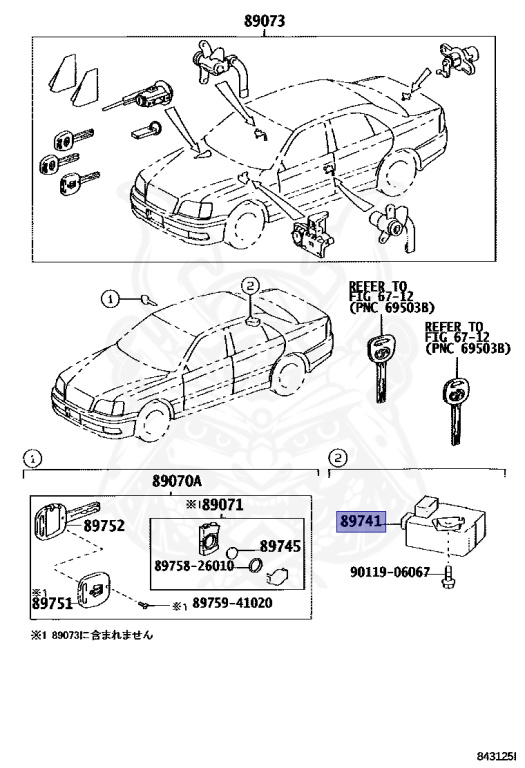 89073

1
2

REFER TO FIG 67-12 (PNC 69503B)

REFER TO FIG 67-12 (PNC 69503B)

1

89070A

※1 89071

89752

89745

89758-26010

※1 89751

※1 89759-41020

2

89741

90119-06067

※1 89073に含まれません

843125I