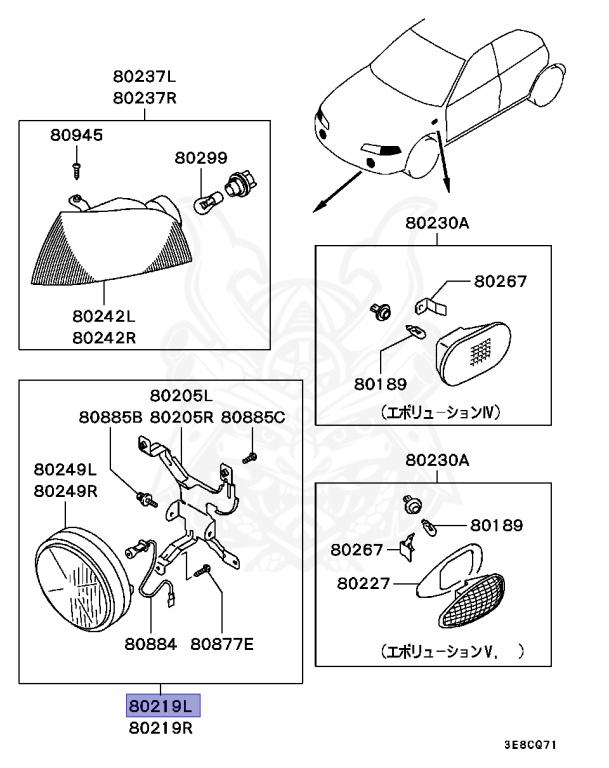 80237L
80237R

80945
80299

80242L
80242R

80205L
80885B 80205R 80885C

80249L
80249R

80884 80877E

80219L
80219R

80230A
80267

80189
(エボリューションⅣ)

80230A
80189
80267
80227

(エボリューションⅤ, )

3E8CQ71