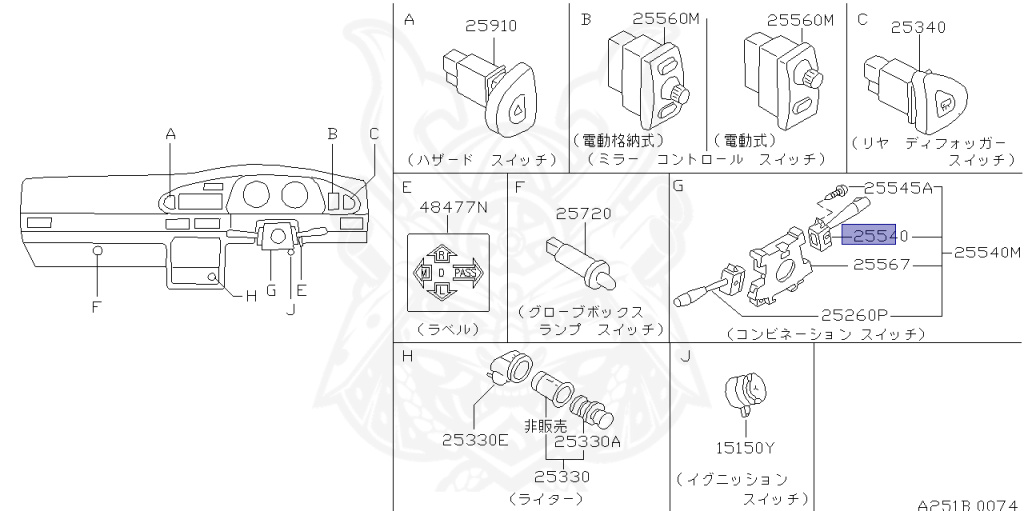 A
B
C
F
H
G
J
E

A
25910
(ハザード スイッチ)

B
25560M
25560M
(電動格納式)
(電動式)
(ミラー コントロール スイッチ)

C
25340
(リヤ ディフォッガー スイッチ)

E
48477N
R
M
D
PASS
L
(ラベル)

F
25720
(グローブボックス ランプ スイッチ)

G
25545A
25540
25540M
25567
25260P
(コンビネーション スイッチ)

H
非販売
25330E
25330A
25330
(ライター)

J
15150Y
(イグニッション スイッチ)

A251B 0074