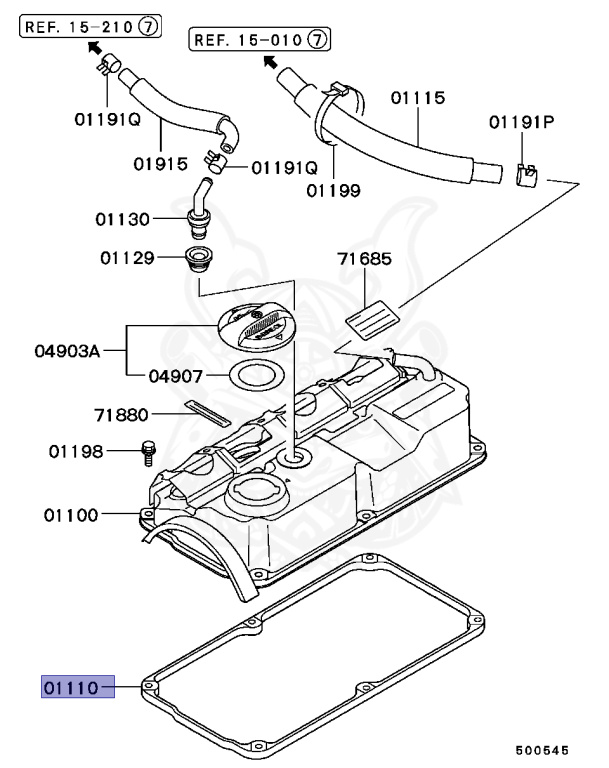 REF. 15-210 ⑦

REF. 15-010 ⑦

01191Q

01915

01191Q

01115

01191P

01199

01130

01129

71685

04903A

04907

71880

01198

01100

01110

500545