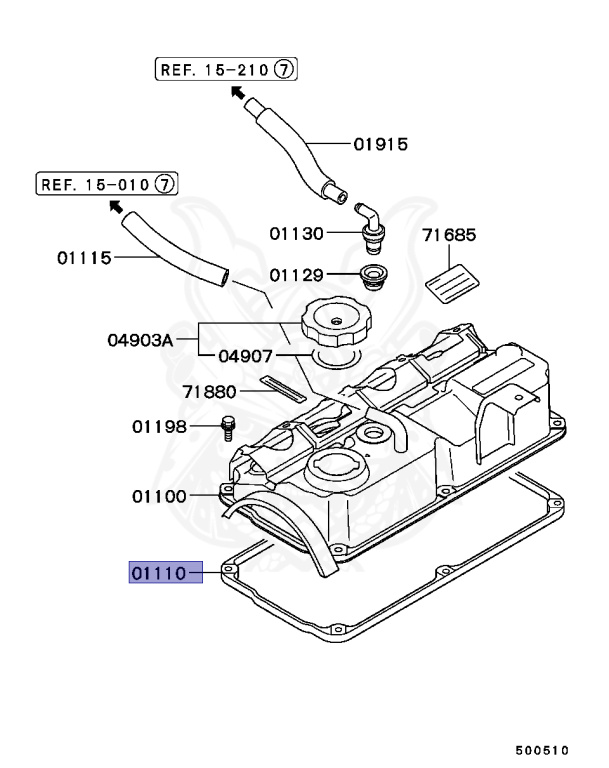 REF. 15-210 ⑦

01915

REF. 15-010 ⑦

01130

71685

01115

01129

04903A

04907

71880

01198

01100

01110

500510