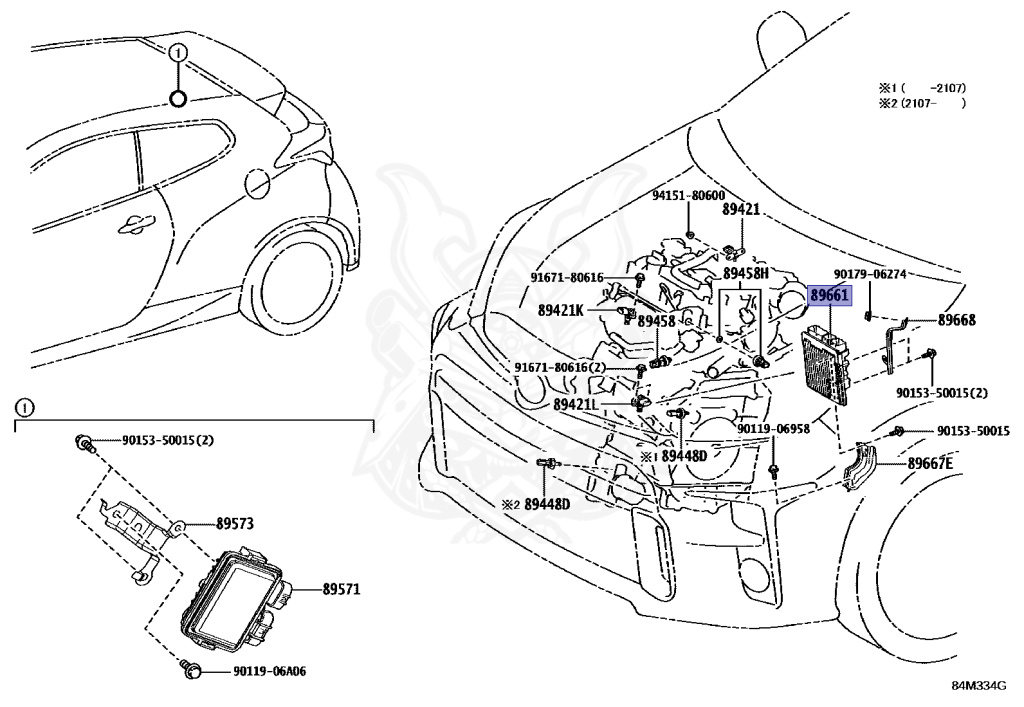 ①

※1 (　　-2107)
※2 (2107-　　)

94151-80600
89421
91671-80616
89458H
90179-06274
89661
89421K
89458
89668
91671-80616(2)
90153-50015(2)
89421L
90119-06958
90153-50015
※1 89448D
89667E
※2 89448D

①
90153-50015(2)
89573
89571
90119-06A06

84M334G