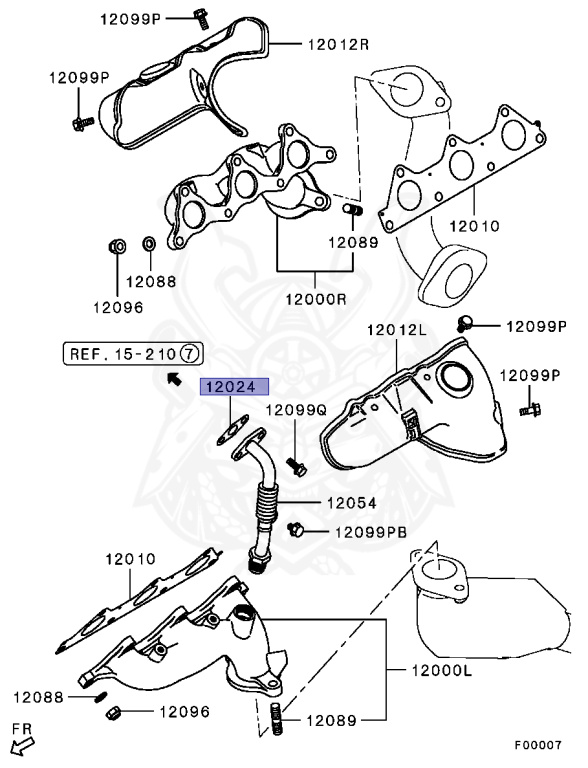 12099P
12012R
12099P
12010
12089
12088
12096
12000R
12012L
12099P
REF. 15-210 ⑦
12099P
12024
12099Q
12054
12099PB
12010
12000L
12088
12096
12089
FR
F00007