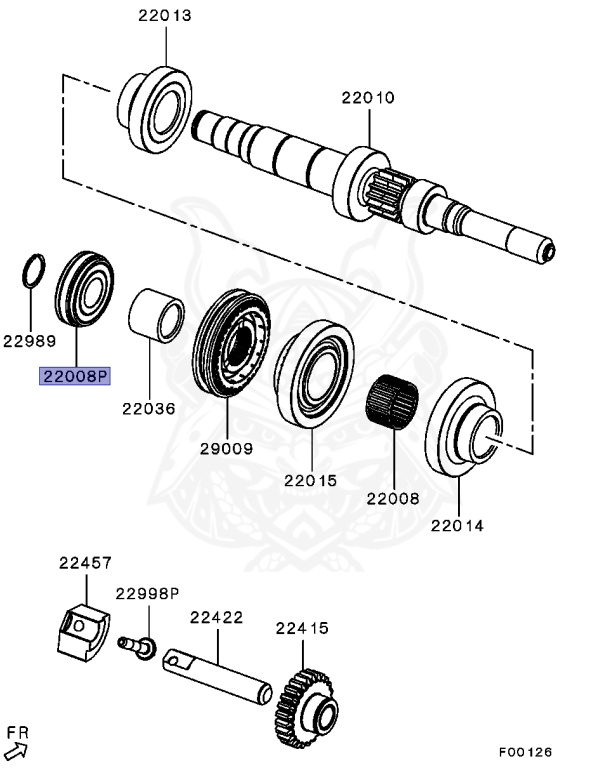 22013
22010
22989
22008P
22036
29009
22015
22008
22014
22457
22998P
22422
22415
FR
F00126