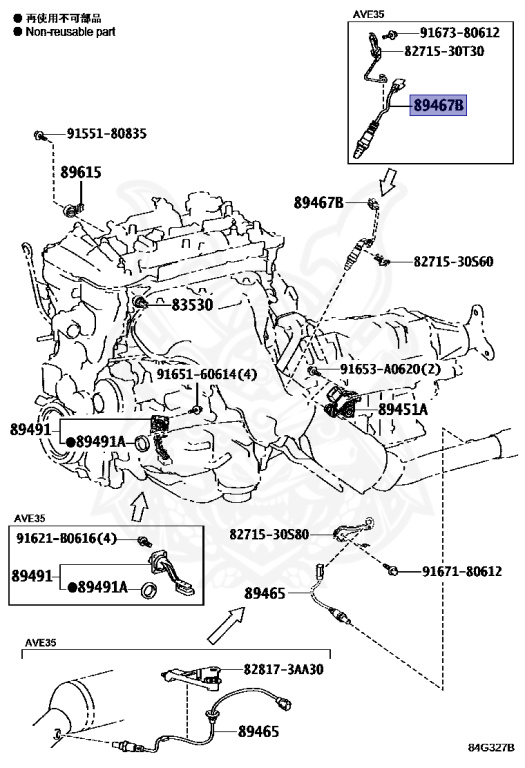 ● 再使用不可部品
● Non-reusable part

AVE35
91673-80612
82715-30T30
89467B

91551-80835
89615

89467B
82715-30S60

83530

91651-60614(4)
91653-A0620(2)
89451A

89491
●89491A

AVE35
91621-B0616(4)
89491
●89491A

82715-30S80
91671-80612
89465

AVE35
82817-3AA30
89465

84G327B