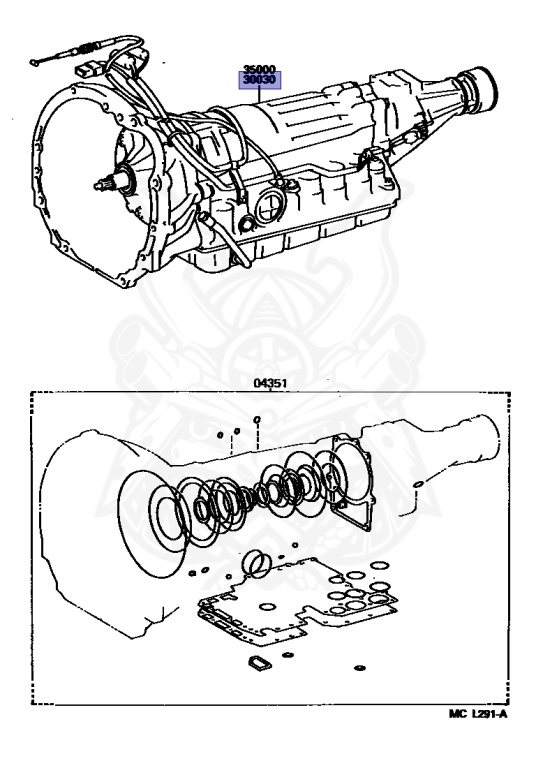 35000
30030

04351

MC L291-A