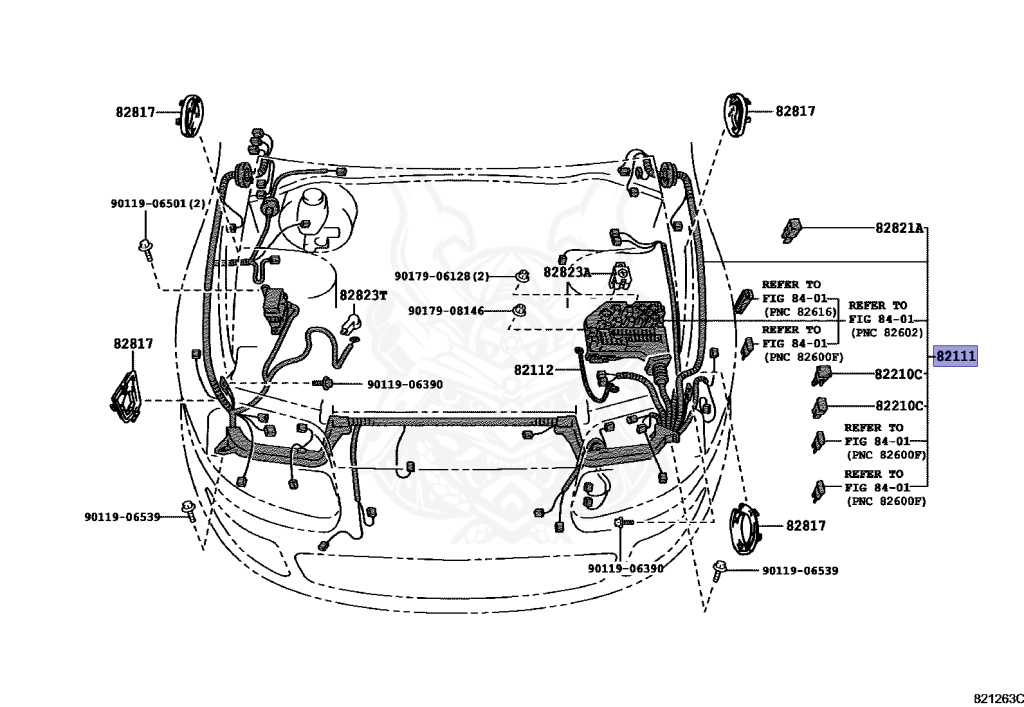 82817
82817
90119-06501(2)
82821A
90179-06128(2)
82823A
82823T
REFER TO FIG 84-01 (PNC 82616)
REFER TO FIG 84-01 (PNC 82602)
90179-08146
REFER TO FIG 84-01 (PNC 82600F)
82817
82111
82112
82210C
90119-06390
82210C
REFER TO FIG 84-01 (PNC 82600F)
REFER TO FIG 84-01 (PNC 82600F)
90119-06539
82817
90119-06390
90119-06539
821263C