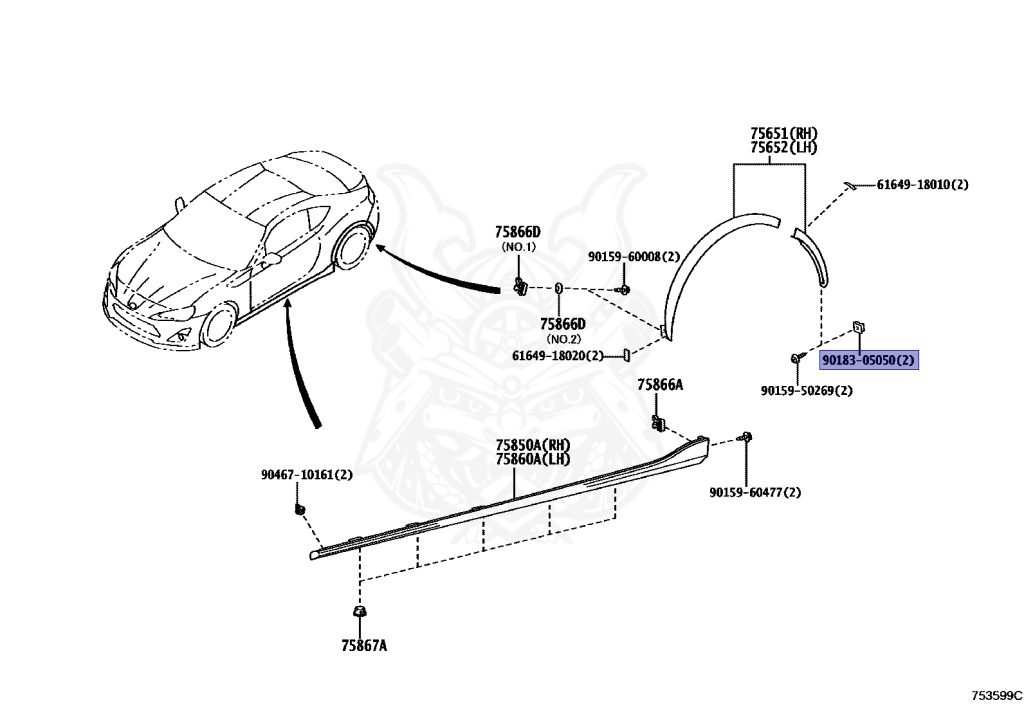 75651(RH)
75652(LH)

61649-18010(2)

75866D
(NO.1)

90159-60008(2)

75866D
(NO.2)

61649-18020(2)

90183-05050(2)

90159-50269(2)

75866A

75850A(RH)
75860A(LH)

90467-10161(2)

90159-60477(2)

75867A

753599C