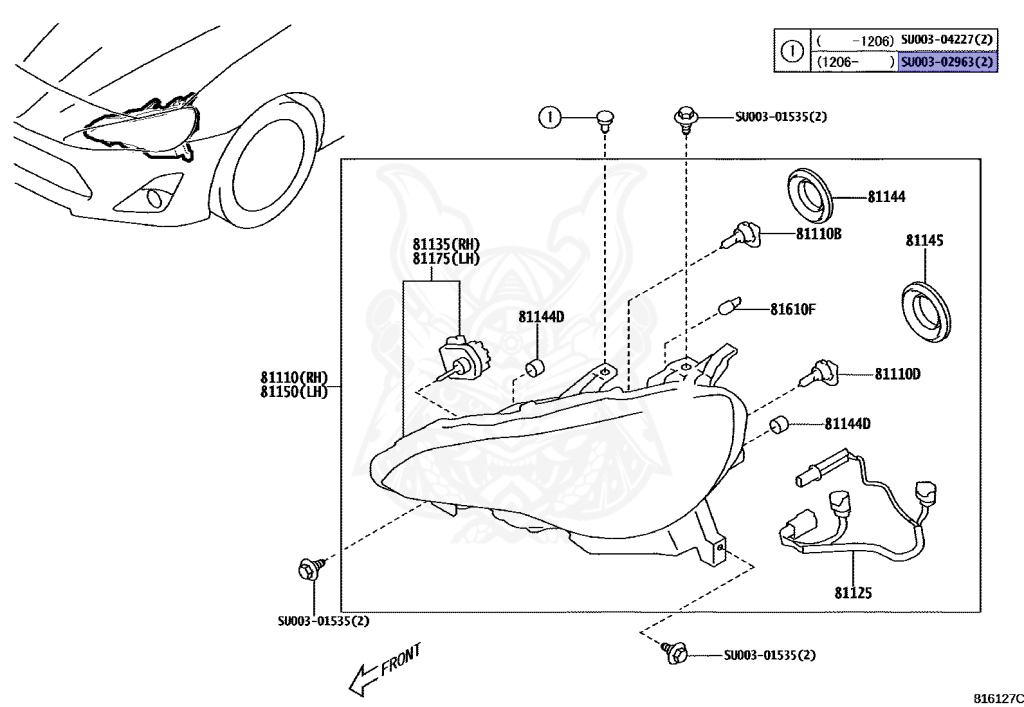 | ① | ( -1206) | SU003-04227(2) |
|---|---|---|
| | (1206- ) | SU003-02963(2) |

①

SU003-01535(2)

81144

81110B

81145

81135(RH)
81175(LH)

81144D

81610F

81110(RH)
81150(LH)

81110D

81144D

81125

SU003-01535(2)

SU003-01535(2)

FRONT

816127C