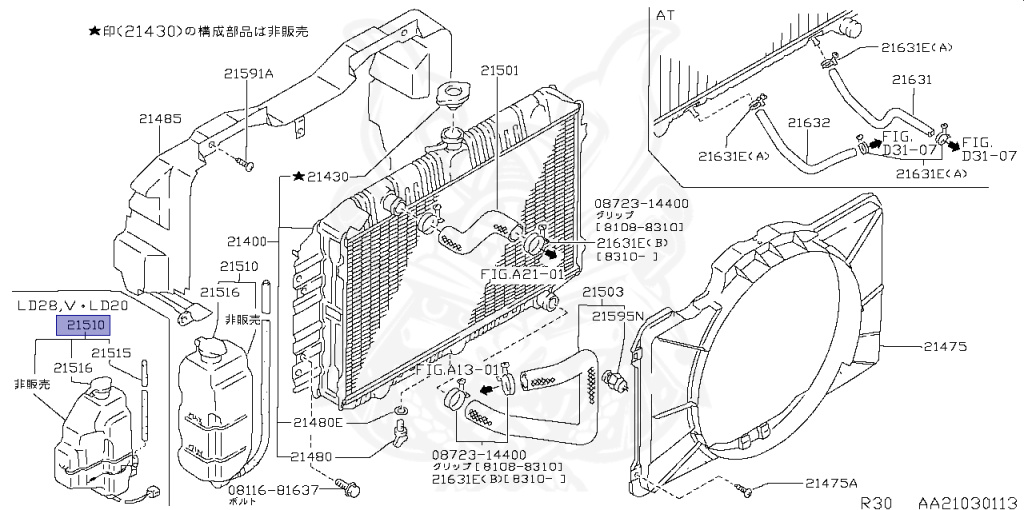 ★印(21430)の構成部品は非販売

21591A
21485
21501
★21430
21400
21510
21516
非販売
LD28,V・LD20
21510
21516
21515
非販売
21480E
21480
08116-81637
ボルト
08723-14400
グリップ
[8108-8310]
21631E(B)
[8310- ]
FIG.A21-01
21503
21595N
FIG.A13-01
08723-14400
グリップ[8108-8310]
21631E(B)[8310- ]
21475
21475A
AT
21631E(A)
21631
21632
21631E(A)
FIG.
D31-07
FIG.
D31-07
21631E(A)
R30
AA21030113