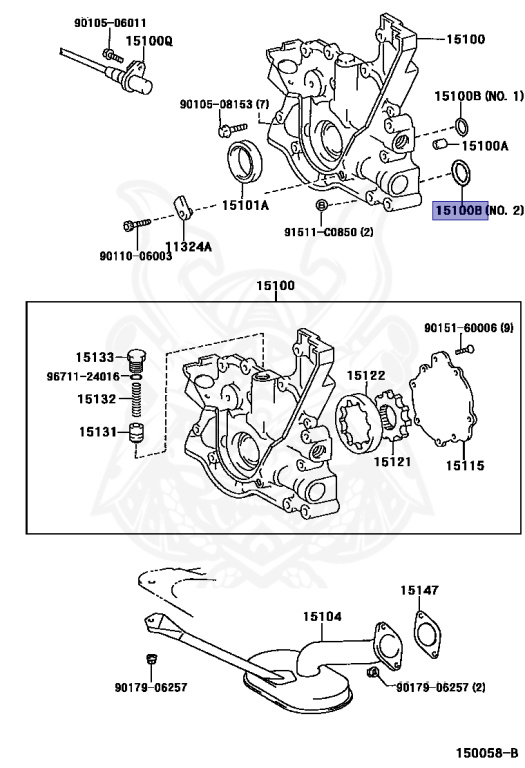 90105-06011
15100Q
15100
90105-08153 (7)
15100B (NO. 1)
15100A
15101A
15100B (NO. 2)
91511-C0850 (2)
90110-06003
11324A

15100
90151-60006 (9)
15133
96711-24016
15132
15131
15122
15121
15115

15147
15104
90179-06257
90179-06257 (2)

150058-B