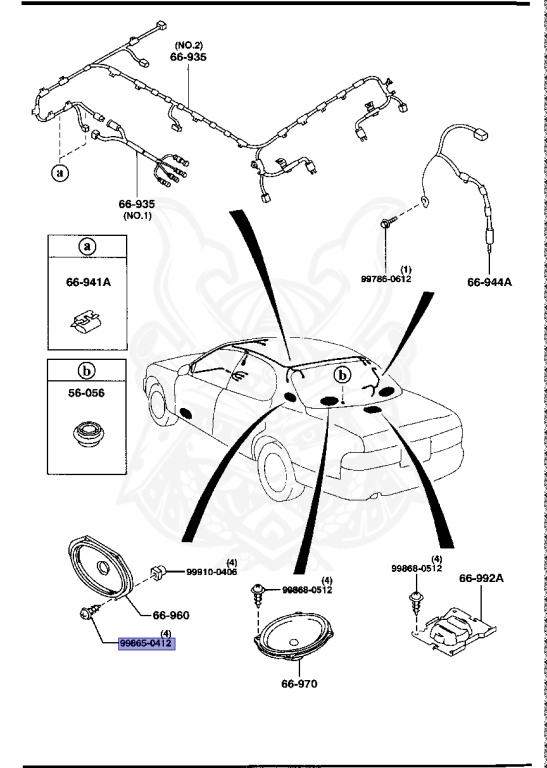 (NO.2)
66-935

a

66-935
(NO.1)

a
66-941A

b
56-056

(1)
99786-0612

66-944A

b

(4)
99910-0406

66-960

(4)
99865-0412

(4)
99868-0512

66-970

(4)
99868-0512

66-992A