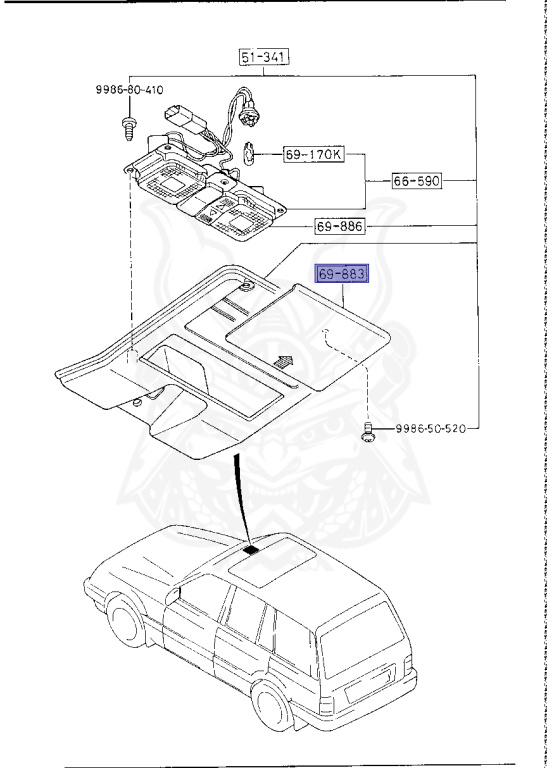 51-341

9986-80-410

69-170K

66-590

69-886

69-883

9986-50-520