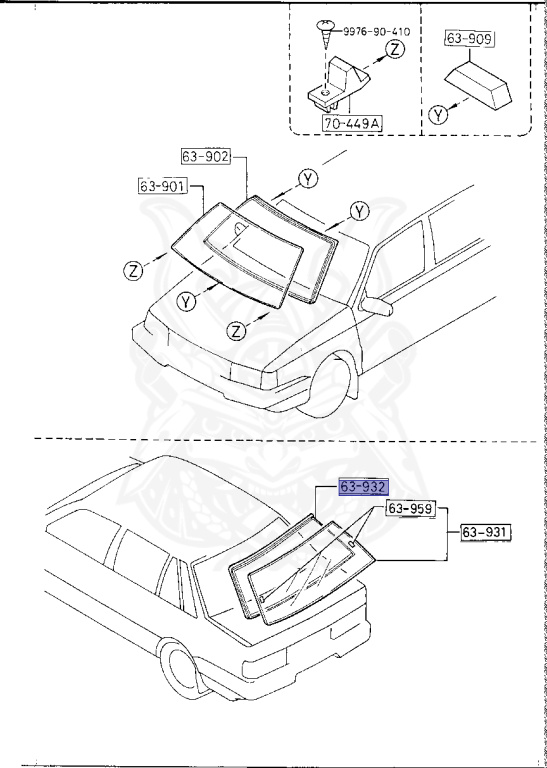 9976-90-410
Z
70-449A
63-909
Y
63-902
63-901
Y
Y
Z
Y
Z
63-932
63-959
63-931