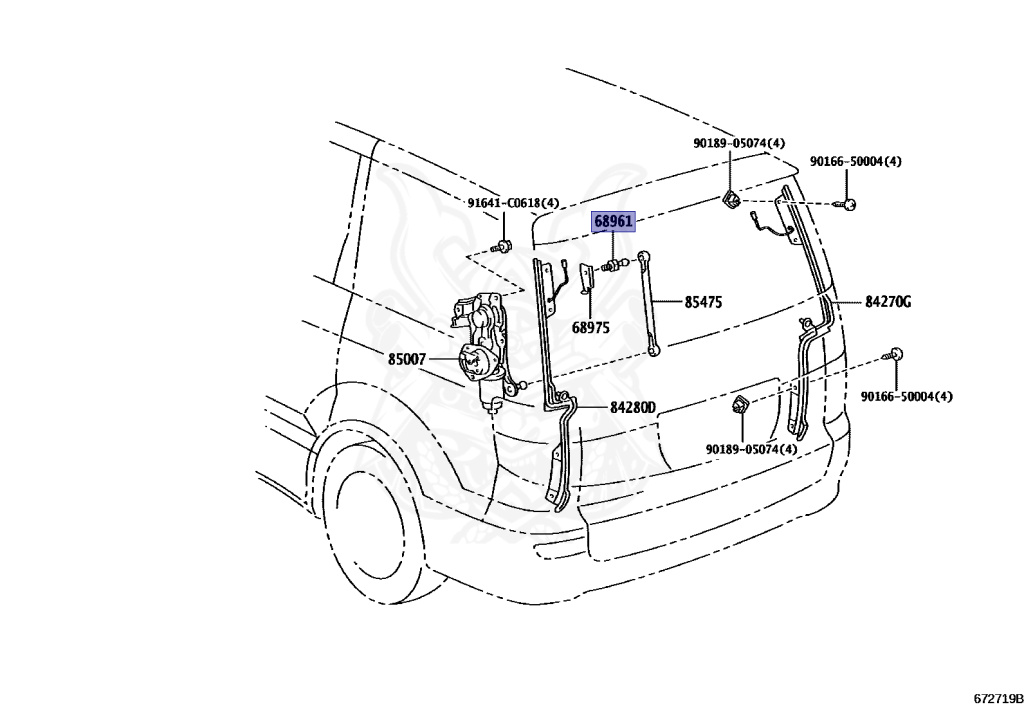 90189-05074(4)
90166-50004(4)
91641-C0618(4)
68961
85475
84270G
68975
85007
84280D
90166-50004(4)
90189-05074(4)
672719B